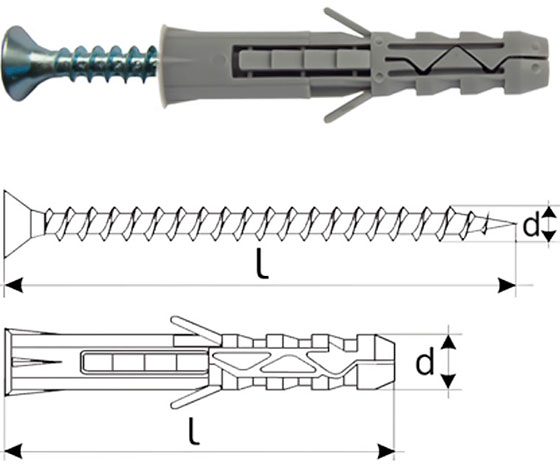 d
l
d
l